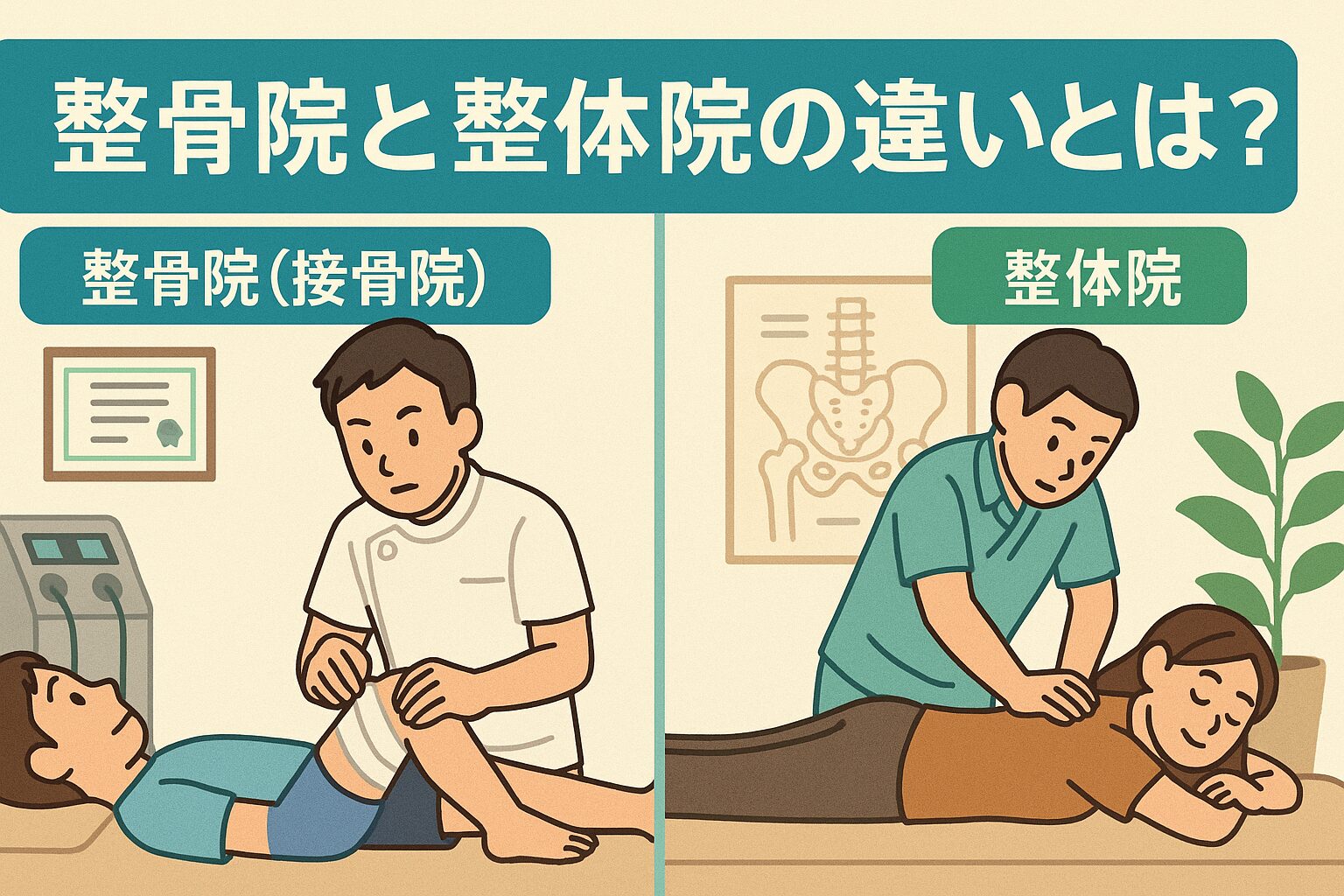 整骨院と整体院の違いとは?

整骨院（接骨院）

整体院